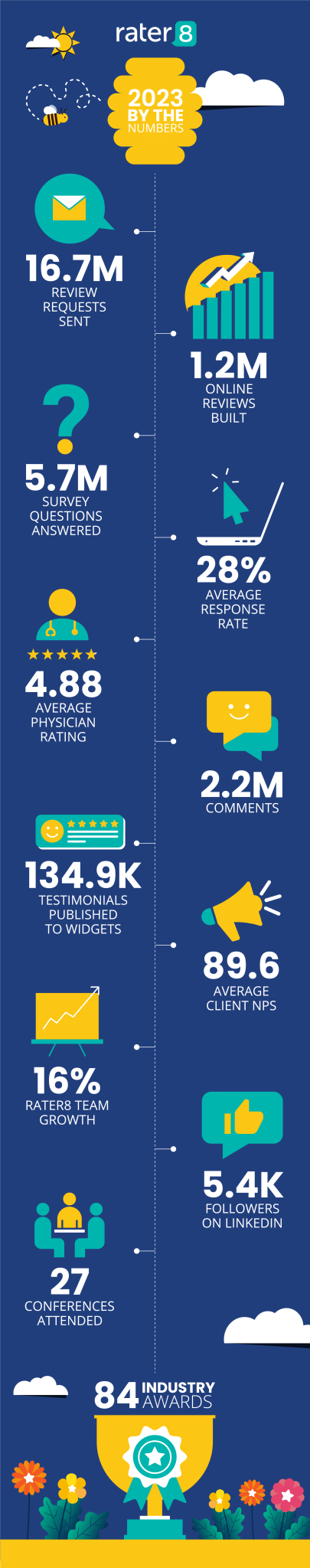 rater 8

2023
BY THE
NUMBERS

16.7M
REVIEW
REQUESTS
SENT

1.2M
ONLINE
REVIEWS
BUILT

5.7M
SURVEY
QUESTIONS
ANSWERED

28%
AVERAGE
RESPONSE
RATE

4.88
AVERAGE
PHYSICIAN
RATING

2.2M
COMMENTS

134.9K
TESTIMONIALS
PUBLISHED
TO WIDGETS

89.6
AVERAGE
CLIENT NPS

16%
RATER8 TEAM
GROWTH

5.4K
FOLLOWERS
ON LINKEDIN

27
CONFERENCES
ATTENDED

84 INDUSTRY
AWARDS